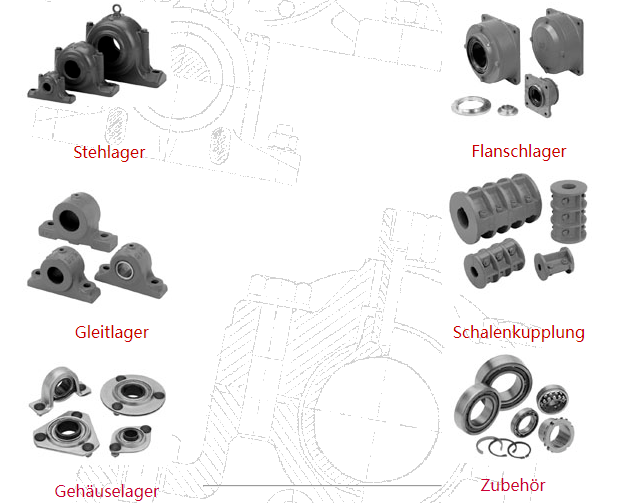 Stehlager

Flanschlager

Gleitlager

Schalenkupplung

Gehäuselager

Zubehör