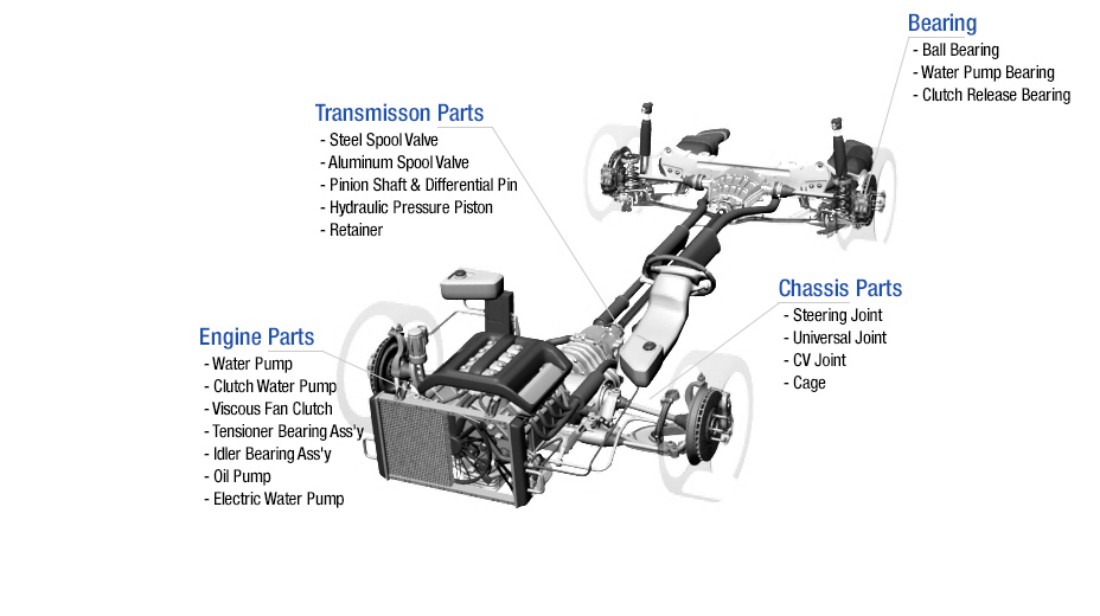 Bearing
- Ball Bearing
- Water Pump Bearing
- Clutch Release Bearing

Transmisson Parts
- Steel Spool Valve
- Aluminum Spool Valve
- Pinion Shaft & Differential Pin
- Hydraulic Pressure Piston
- Retainer

Chassis Parts
- Steering Joint
- Universal Joint
- CV Joint
- Cage

Engine Parts
- Water Pump
- Clutch Water Pump
- Viscous Fan Clutch
- Tensioner Bearing Ass'y
- Idler Bearing Ass'y
- Oil Pump
- Electric Water Pump